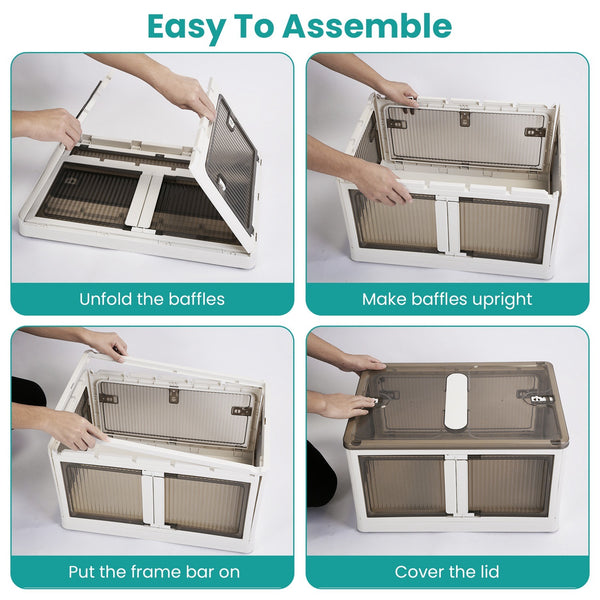 Easy To Assemble

Unfold the baffles

Make baffles upright

Put the frame bar on

Cover the lid